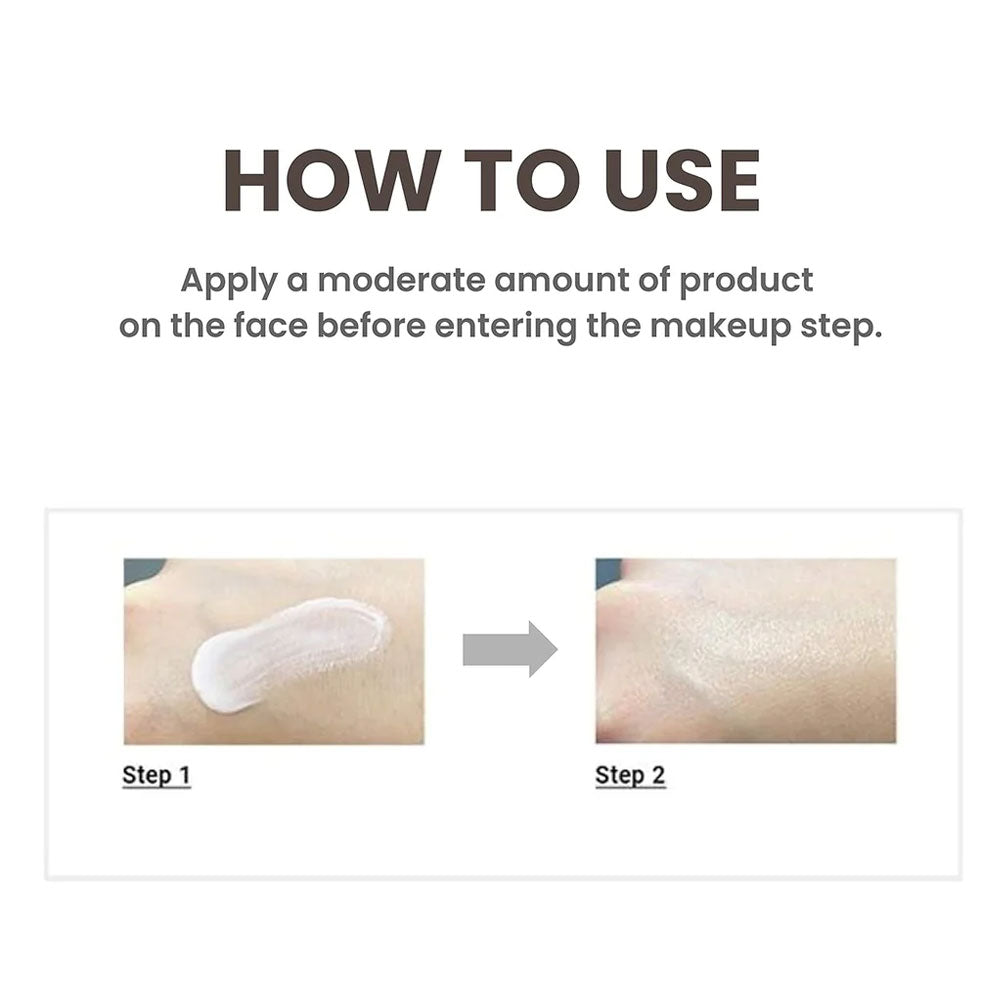 HOW TO USE

Apply a moderate amount of product on the face before entering the makeup step.

Step 1

Step 2