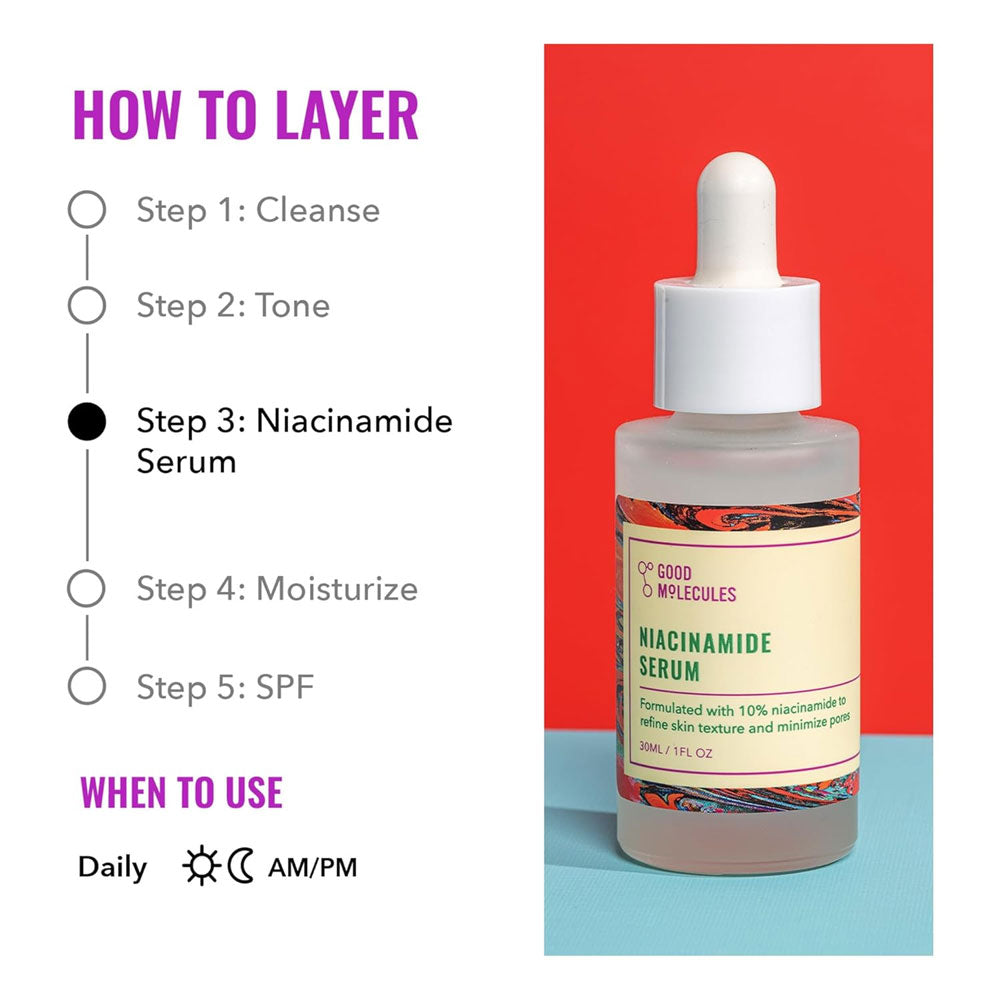 HOW TO LAYER

Step 1: Cleanse

Step 2: Tone

Step 3: Niacinamide Serum

Step 4: Moisturize

Step 5: SPF

WHEN TO USE

Daily AM/PM

GOOD MOLECULES

NIACINAMIDE SERUM

Formulated with 10% niacinamide to refine skin texture and minimize pores

30ML / 1FL OZ