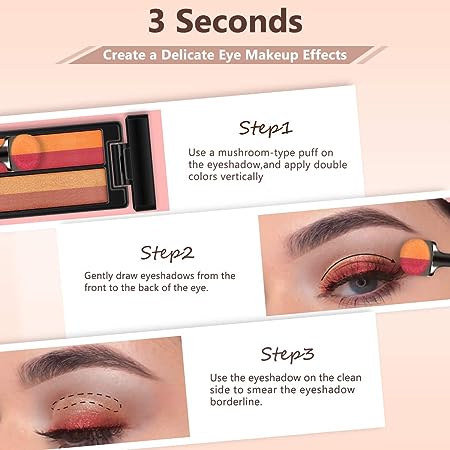 3 Seconds

Create a Delicate Eye Makeup Effects

Step1

Use a mushroom-type puff on the eyeshadow,and apply double colors vertically

Step2

Gently draw eyeshadows from the front to the back of the eye.

Step3

Use the eyeshadow on the clean side to smear the eyeshadow borderline.